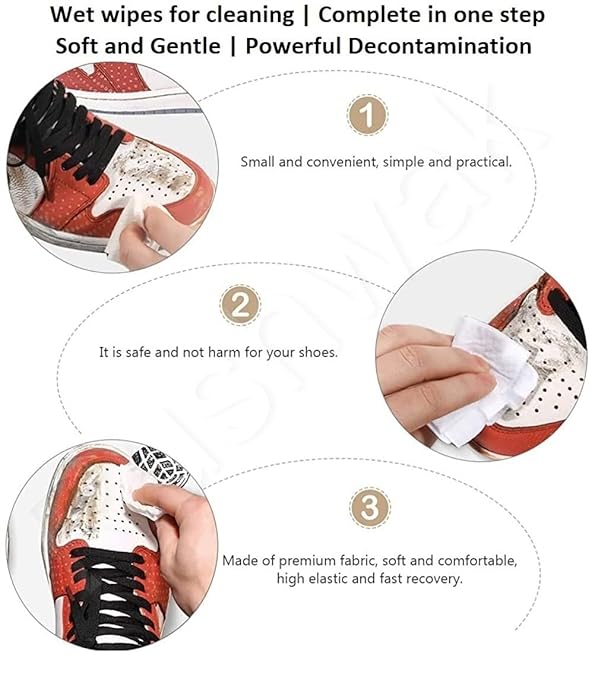 Wet wipes for cleaning | Complete in one step
Soft and Gentle | Powerful Decontamination

1

Small and convenient, simple and practical.

2

It is safe and not harm for your shoes.

3

Made of premium fabric, soft and comfortable, high elastic and fast recovery.